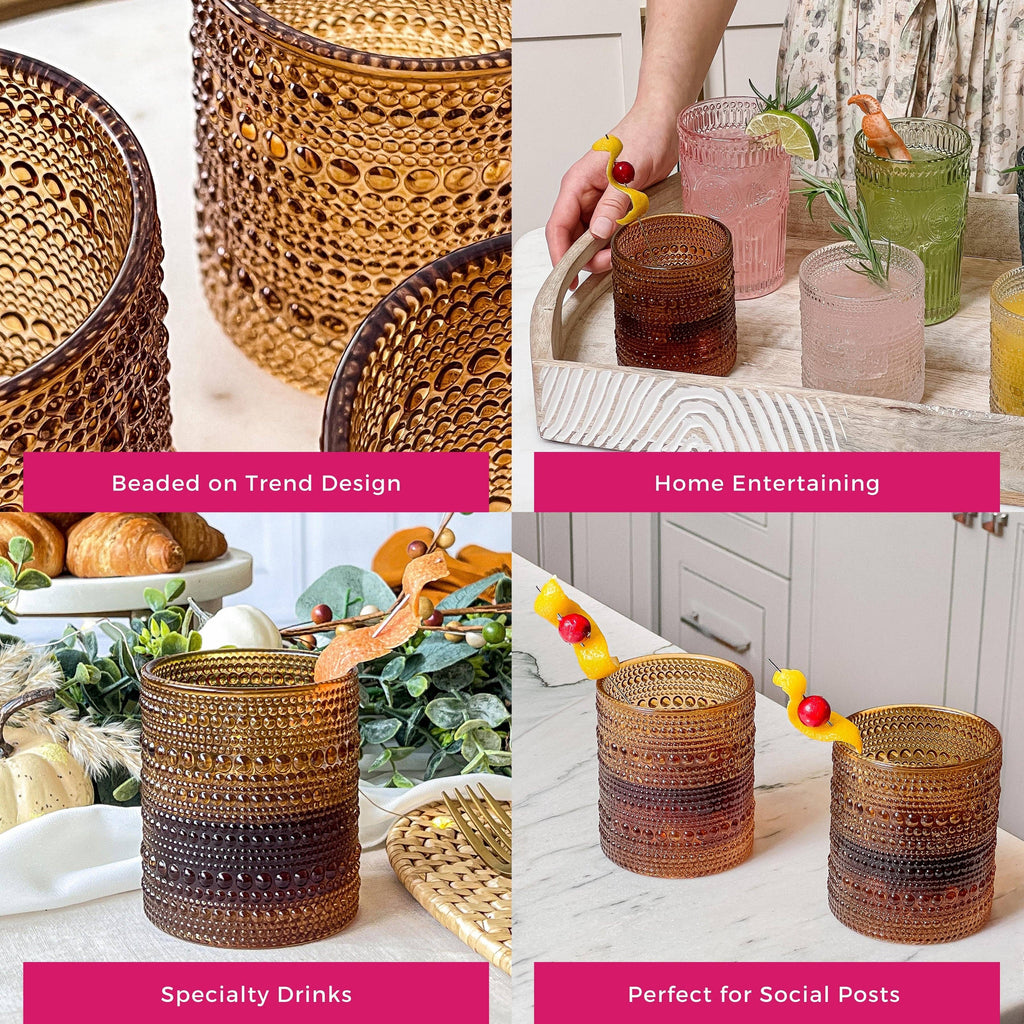 Beaded on Trend Design

Home Entertaining

Specialty Drinks

Perfect for Social Posts